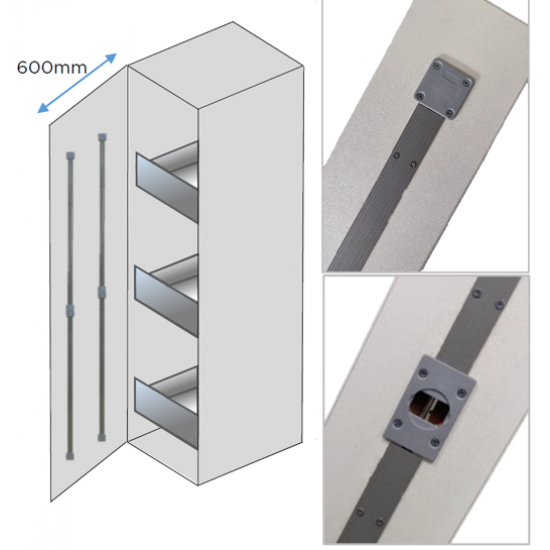 600mm